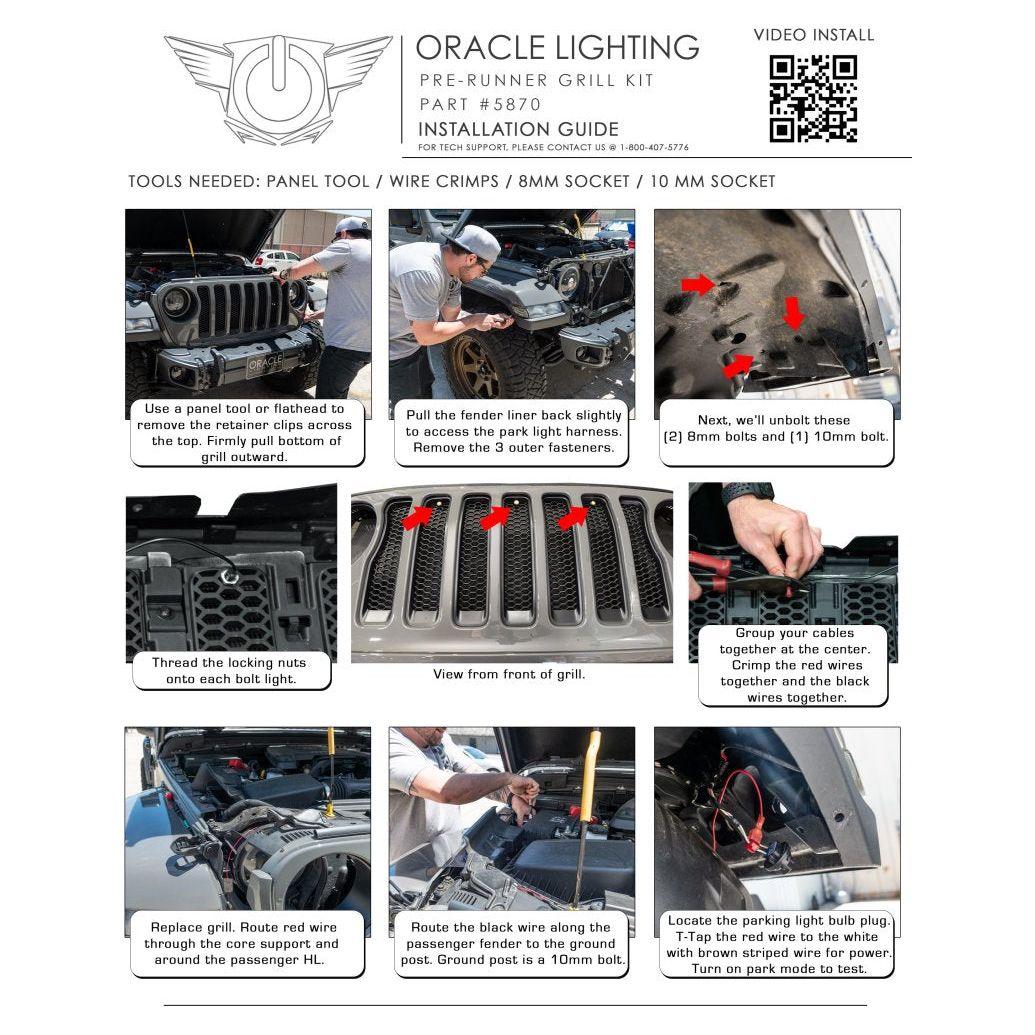 ORACLE LIGHTING
PRE-RUNNER GRILL KIT
PART #5870
INSTALLATION GUIDE
FOR TECH SUPPORT, PLEASE CONTACT US @ 1-800-407-5776

VIDEO INSTALL

TOOLS NEEDED: PANEL TOOL / WIRE CRIMPS / 8MM SOCKET / 10 MM SOCKET

ORACLE

Use a panel tool or flathead to remove the retainer clips across the top. Firmly pull bottom of grill outward.

Pull the fender liner back slightly to access the park light harness. Remove the 3 outer fasteners.

Next, we'll unbolt these (2) 8mm bolts and (1) 10mm bolt.

Thread the locking nuts onto each bolt light.

View from front of grill.

Group your cables together at the center. Crimp the red wires together and the black wires together.

Replace grill. Route red wire through the core support and around the passenger HL.

Route the black wire along the passenger fender to the ground post. Ground post is a 10mm bolt.

Locate the parking light bulb plug. T-Tap the red wire to the white with brown striped wire for power. Turn on park mode to test.