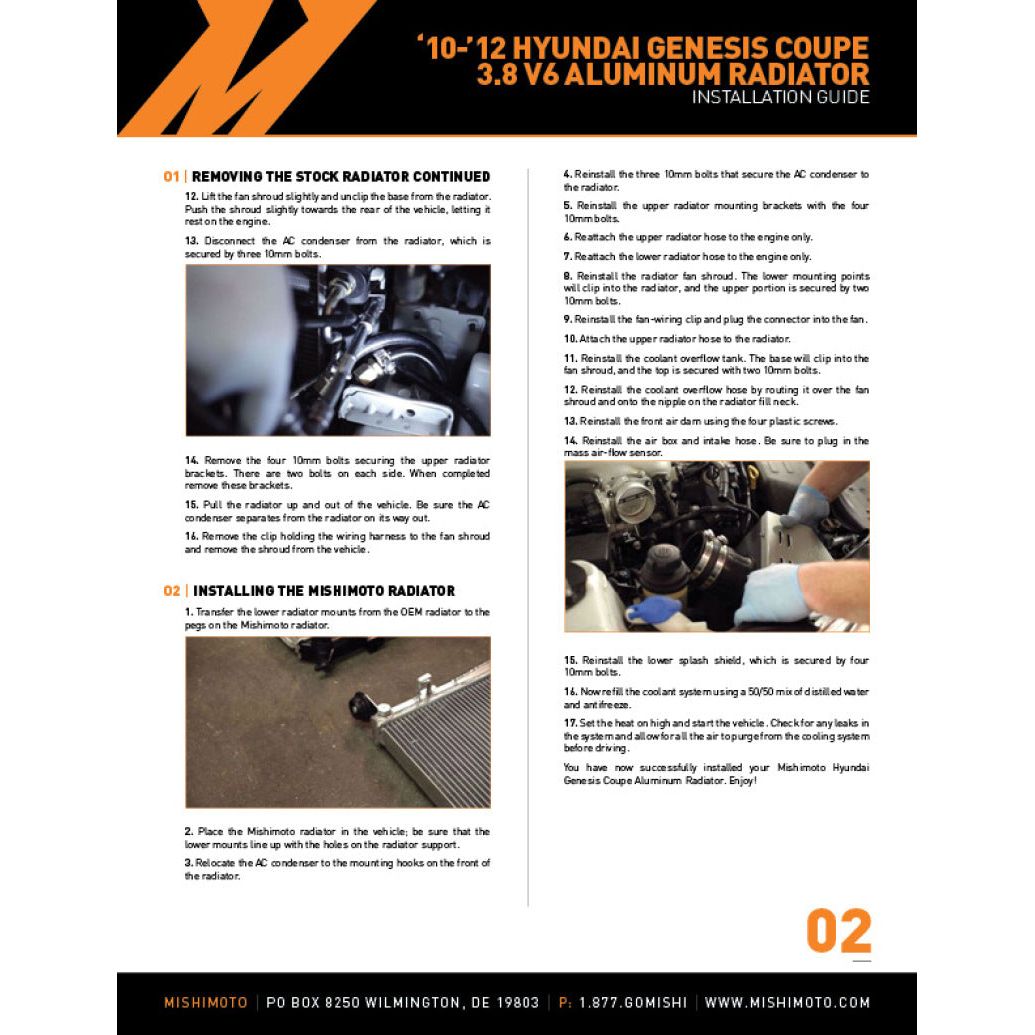 '10-'12 HYUNDAI GENESIS COUPE
3.8 V6 ALUMINUM RADIATOR
INSTALLATION GUIDE

01 | REMOVING THE STOCK RADIATOR CONTINUED

12. Lift the fan shroud slightly and unclip the base from the radiator. Push the shroud slightly towards the rear of the vehicle, letting it rest on the engine.

13. Disconnect the AC condenser from the radiator, which is secured by three 10mm bolts.

14. Remove the four 10mm bolts securing the upper radiator brackets. There are two bolts on each side. When completed remove these brackets.

15. Pull the radiator up and out of the vehicle. Be sure the AC condenser separates from the radiator on its way out.

16. Remove the clip holding the wiring harness to the fan shroud and remove the shroud from the vehicle.

02 | INSTALLING THE MISHIMOTO RADIATOR

1. Transfer the lower radiator mounts from the OEM radiator to the pegs on the Mishimoto radiator.

2. Place the Mishimoto radiator in the vehicle; be sure that the lower mounts line up with the holes on the radiator support.

3. Relocate the AC condenser to the mounting hooks on the front of the radiator.

4. Reinstall the three 10mm bolts that secure the AC condenser to the radiator.

5. Reinstall the upper radiator mounting brackets with the four 10mm bolts.

6. Reattach the upper radiator hose to the engine only.

7. Reattach the lower radiator hose to the engine only.

8. Reinstall the radiator fan shroud. The lower mounting points will clip into the radiator, and the upper portion is secured by two 10mm bolts.

9. Reinstall the fan-wiring clip and plug the connector into the fan.

10. Attach the upper radiator hose to the radiator.

11. Reinstall the coolant overflow tank. The base will clip into the fan shroud, and the top is secured with two 10mm bolts.

12. Reinstall the coolant overflow hose by routing it over the fan shroud and onto the nipple on the radiator fill neck.

13. Reinstall the front air dam using the four plastic screws.

14. Reinstall the air box and intake hose. Be sure to plug in the mass air-flow sensor.

15. Reinstall the lower splash shield, which is secured by four 10mm bolts.

16. Now refill the coolant system using a 50/50 mix of distilled water and antifreeze.

17. Set the heat on high and start the vehicle. Check for any leaks in the system and allow for all the air to purge from the cooling system before driving.

You have now successfully installed your Mishimoto Hyundai Genesis Coupe Aluminum Radiator. Enjoy!

02

MISHIMOTO | PO BOX 8250 WILMINGTON, DE 19803 | P: 1.877.GOMISHI | WWW.MISHIMOTO.COM