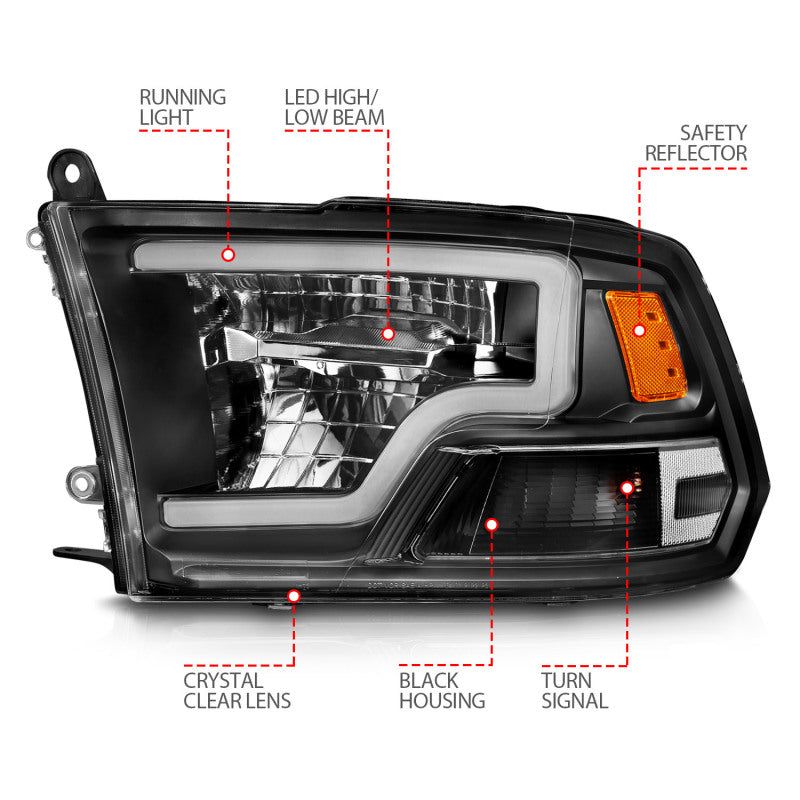 RUNNING LIGHT

LED HIGH/ LOW BEAM

SAFETY REFLECTOR

CRYSTAL CLEAR LENS

BLACK HOUSING

TURN SIGNAL