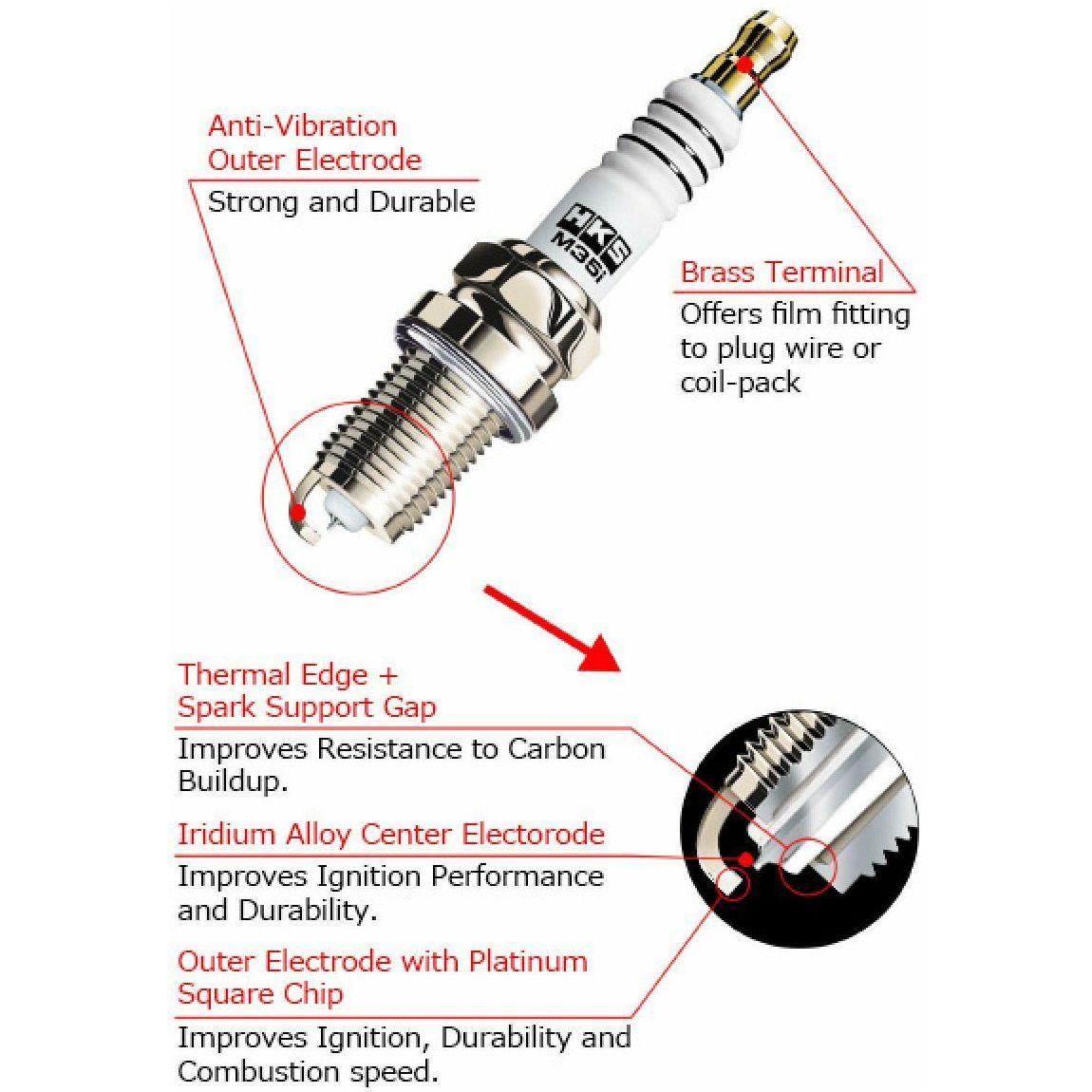 Anti-Vibration Outer Electrode

Strong and Durable

HKS
M35i

Brass Terminal

Offers film fitting to plug wire or coil-pack

Thermal Edge + Spark Support Gap

Improves Resistance to Carbon Buildup.

Iridium Alloy Center Electorode

Improves Ignition Performance and Durability.

Outer Electrode with Platinum Square Chip

Improves Ignition, Durability and Combustion speed.