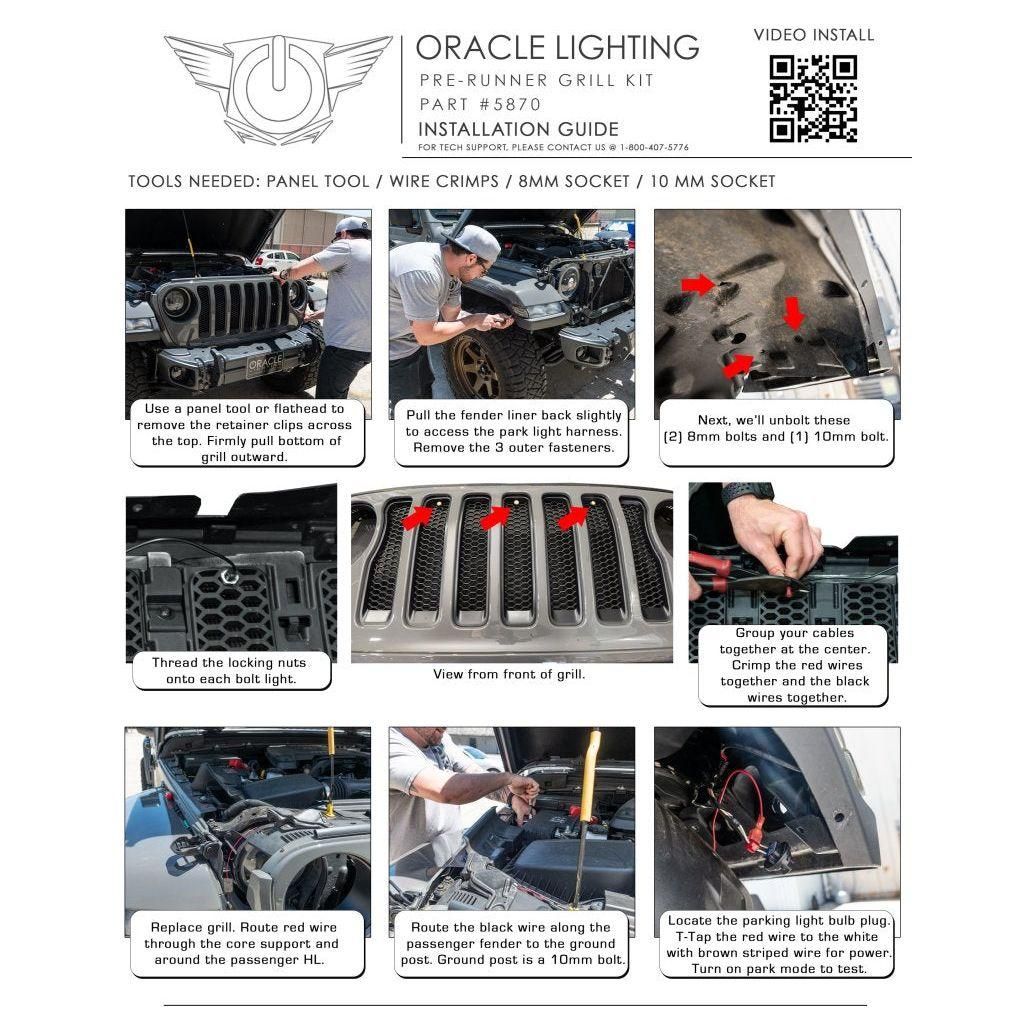 ORACLE LIGHTING
PRE-RUNNER GRILL KIT
PART #5870
INSTALLATION GUIDE
FOR TECH SUPPORT, PLEASE CONTACT US @ 1-800-407-5776

VIDEO INSTALL

TOOLS NEEDED: PANEL TOOL / WIRE CRIMPS / 8MM SOCKET / 10 MM SOCKET

ORACLE

Use a panel tool or flathead to remove the retainer clips across the top. Firmly pull bottom of grill outward.

Pull the fender liner back slightly to access the park light harness. Remove the 3 outer fasteners.

Next, we'll unbolt these (2) 8mm bolts and (1) 10mm bolt.

Thread the locking nuts onto each bolt light.

View from front of grill.

Group your cables together at the center. Crimp the red wires together and the black wires together.

Replace grill. Route red wire through the core support and around the passenger HL.

Route the black wire along the passenger fender to the ground post. Ground post is a 10mm bolt.

Locate the parking light bulb plug. T-Tap the red wire to the white with brown striped wire for power. Turn on park mode to test.