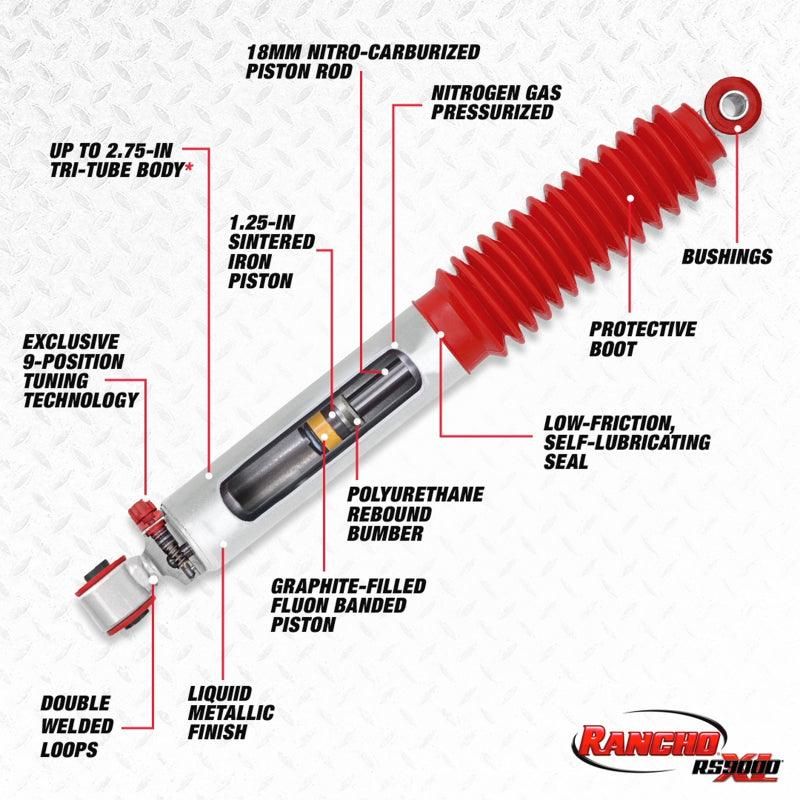 18MM NITRO-CARBURIZED PISTON ROD

NITROGEN GAS PRESSURIZED

UP TO 2.75-IN TRI-TUBE BODY*

1.25-IN SINTERED IRON PISTON

BUSHINGS

PROTECTIVE BOOT

EXCLUSIVE 9-POSITION TUNING TECHNOLOGY

LOW-FRICTION, SELF-LUBRICATING SEAL

POLYURETHANE REBOUND BUMBER

GRAPHITE-FILLED FLUON BANDED PISTON

DOUBLE WELDED LOOPS

LIQUIID METALLIC FINISH

RANCHO RS9000 XL