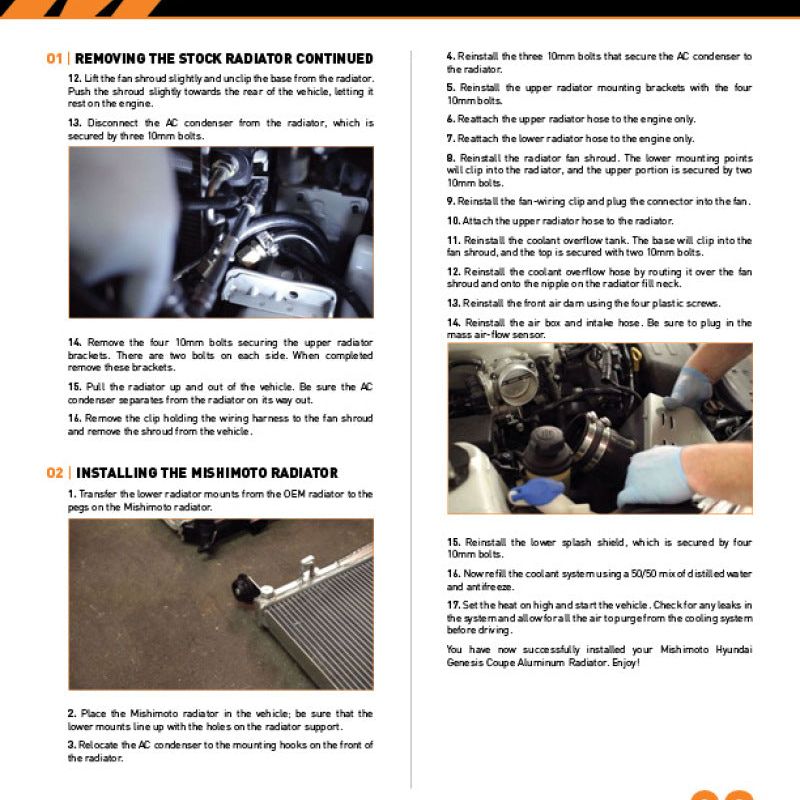 01 | REMOVING THE STOCK RADIATOR CONTINUED

12. Lift the fan shroud slightly and unclip the base from the radiator. Push the shroud slightly towards the rear of the vehicle, letting it rest on the engine.

13. Disconnect the AC condenser from the radiator, which is secured by three 10mm bolts.

14. Remove the four 10mm bolts securing the upper radiator brackets. There are two bolts on each side. When completed remove these brackets.

15. Pull the radiator up and out of the vehicle. Be sure the AC condenser separates from the radiator on its way out.

16. Remove the clip holding the wiring harness to the fan shroud and remove the shroud from the vehicle.

02 | INSTALLING THE MISHIMOTO RADIATOR

1. Transfer the lower radiator mounts from the OEM radiator to the pegs on the Mishimoto radiator.

2. Place the Mishimoto radiator in the vehicle; be sure that the lower mounts line up with the holes on the radiator support.

3. Relocate the AC condenser to the mounting hooks on the front of the radiator.

4. Reinstall the three 10mm bolts that secure the AC condenser to the radiator.

5. Reinstall the upper radiator mounting brackets with the four 10mm bolts.

6. Reattach the upper radiator hose to the engine only.

7. Reattach the lower radiator hose to the engine only.

8. Reinstall the radiator fan shroud. The lower mounting points will clip into the radiator, and the upper portion is secured by two 10mm bolts.

9. Reinstall the fan-wiring clip and plug the connector into the fan.

10. Attach the upper radiator hose to the radiator.

11. Reinstall the coolant overflow tank. The base will clip into the fan shroud, and the top is secured with two 10mm bolts.

12. Reinstall the coolant overflow hose by routing it over the fan shroud and onto the nipple on the radiator fill neck.

13. Reinstall the front air dam using the four plastic screws.

14. Reinstall the air box and intake hose. Be sure to plug in the mass air-flow sensor.

15. Reinstall the lower splash shield, which is secured by four 10mm bolts.

16. Now refill the coolant system using a 50/50 mix of distilled water and antifreeze.

17. Set the heat on high and start the vehicle. Check for any leaks in the system and allow for all the air to purge from the cooling system before driving.

You have now successfully installed your Mishimoto Hyundai Genesis Coupe Aluminum Radiator. Enjoy!