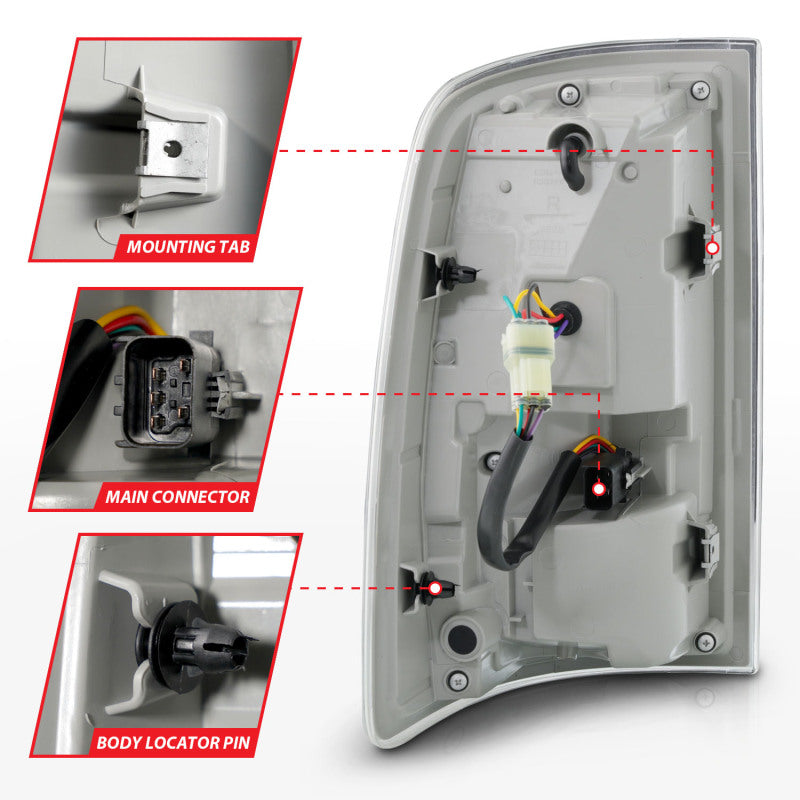 MOUNTING TAB

MAIN CONNECTOR

BODY LOCATOR PIN