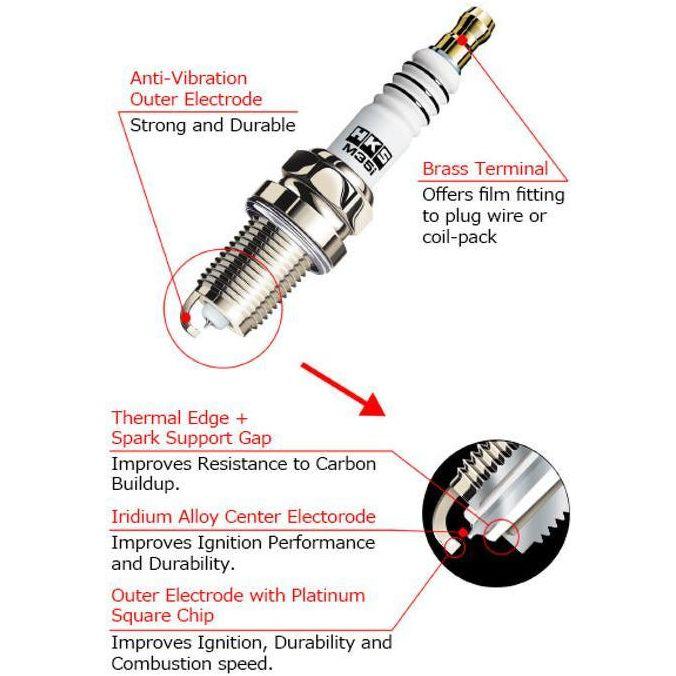 Anti-Vibration Outer Electrode

Strong and Durable

HKS
M35i

Brass Terminal

Offers film fitting to plug wire or coil-pack

Thermal Edge + Spark Support Gap

Improves Resistance to Carbon Buildup.

Iridium Alloy Center Electorode

Improves Ignition Performance and Durability.

Outer Electrode with Platinum Square Chip

Improves Ignition, Durability and Combustion speed.