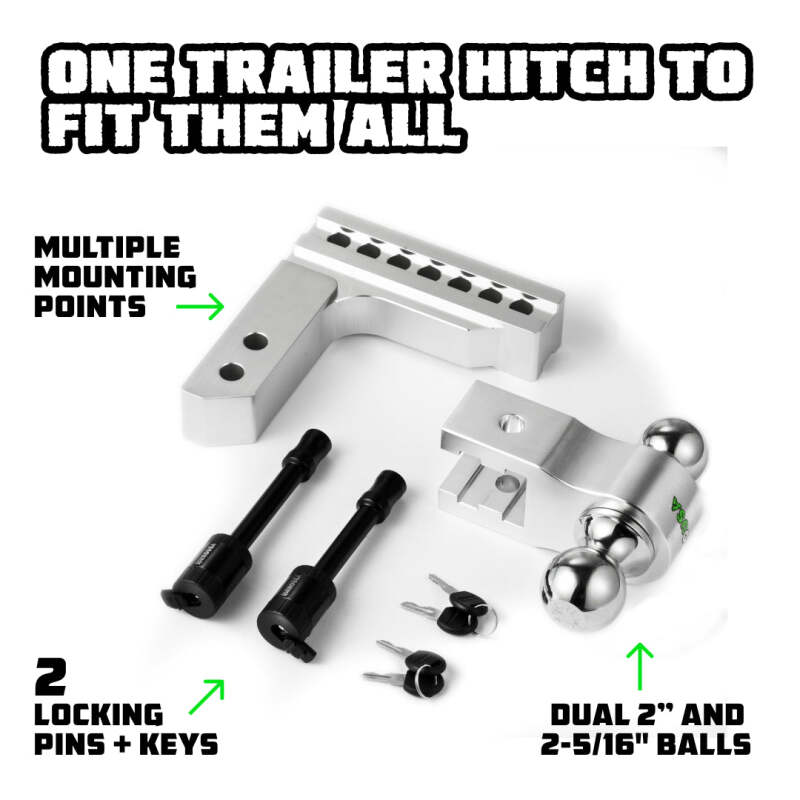 ONE TRAILER HITCH TO FIT THEM ALL

MULTIPLE MOUNTING POINTS

2 LOCKING PINS + KEYS

DUAL 2" AND 2-5/16" BALLS